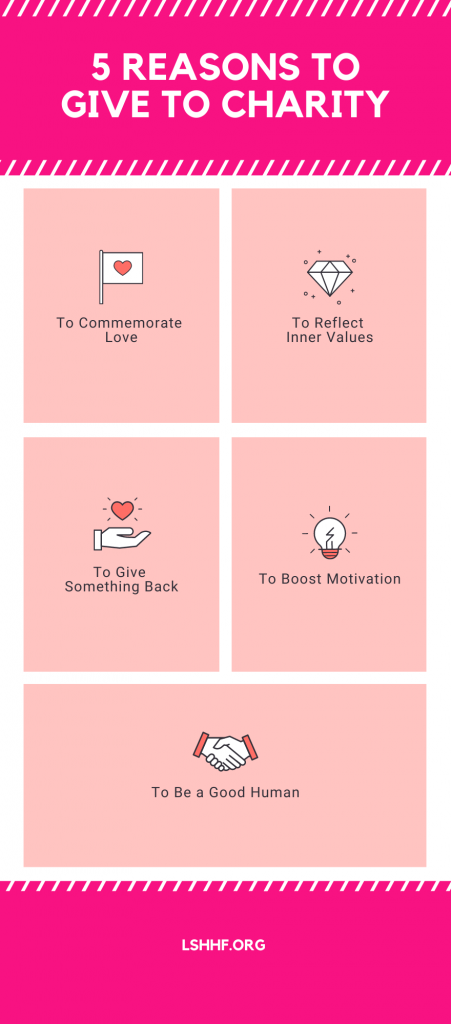 5 REASONS TO GIVE TO CHARITY

To Commemorate Love

To Reflect Inner Values

To Give Something Back

To Boost Motivation

To Be a Good Human

LSHHF.ORG